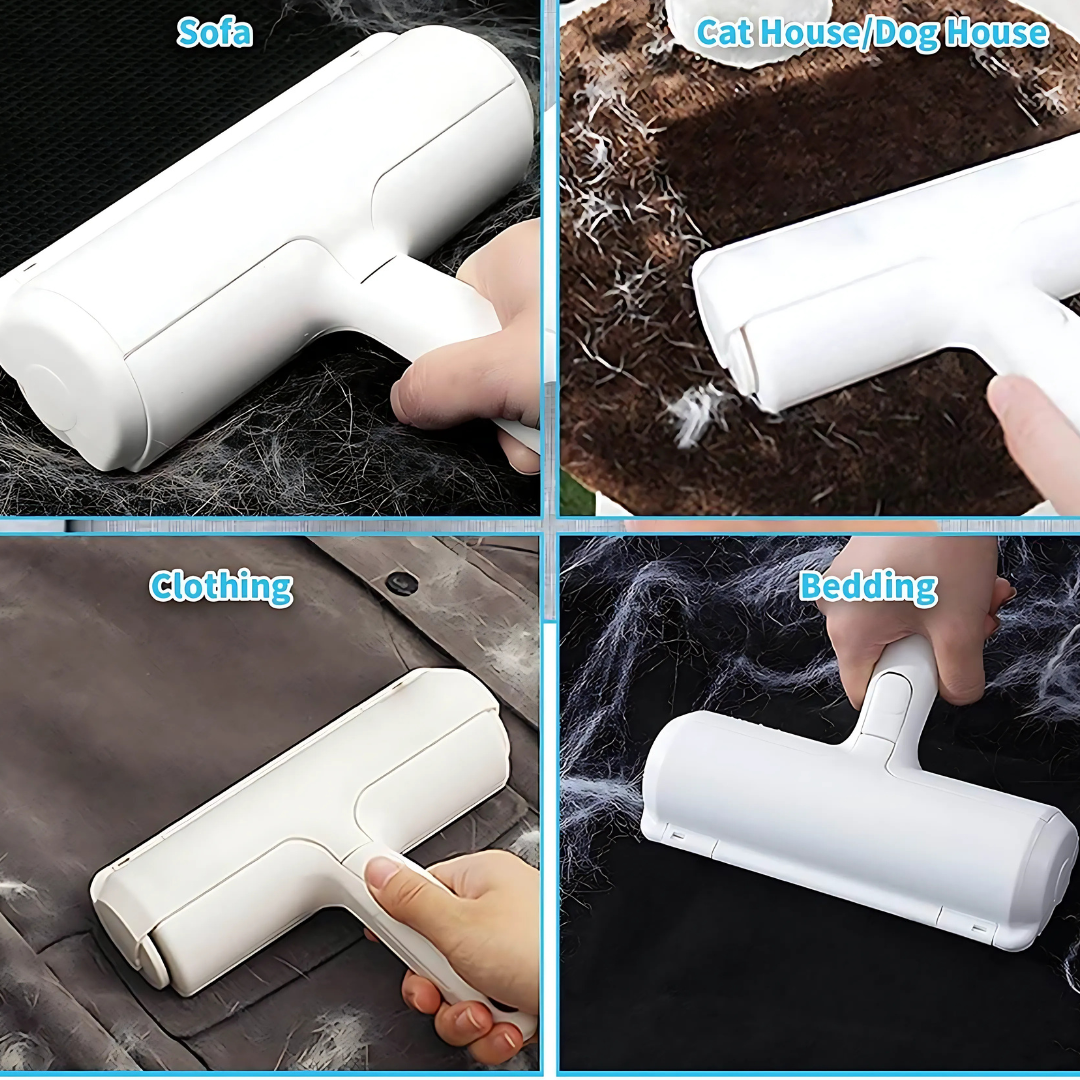 Sofa

Cat House/Dog House

Clothing

Bedding